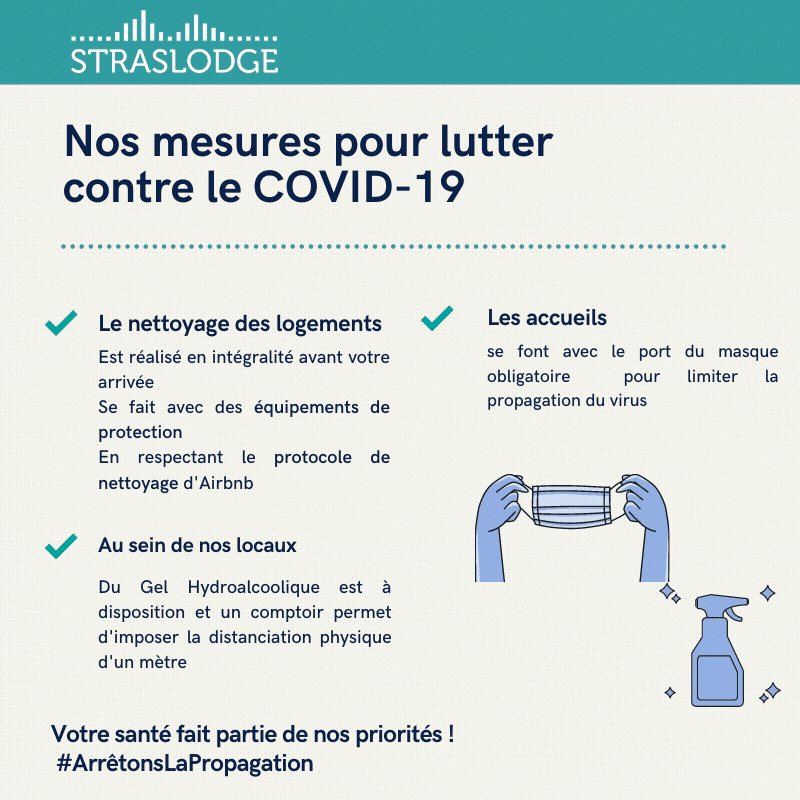 STRASLODGE

Nos mesures pour lutter contre le COVID-19

Le nettoyage des logements

Est réalisé en intégralité avant votre arrivée
Se fait avec des équipements de protection
En respectant le protocole de nettoyage d'Airbnb

Au sein de nos locaux

Du Gel Hydroalcoolique est à disposition et un comptoir permet d'imposer la distanciation physique d'un mètre

Les accueils

se font avec le port du masque obligatoire pour limiter la propagation du virus

Votre santé fait partie de nos priorités !
#ArrêtonsLaPropagation